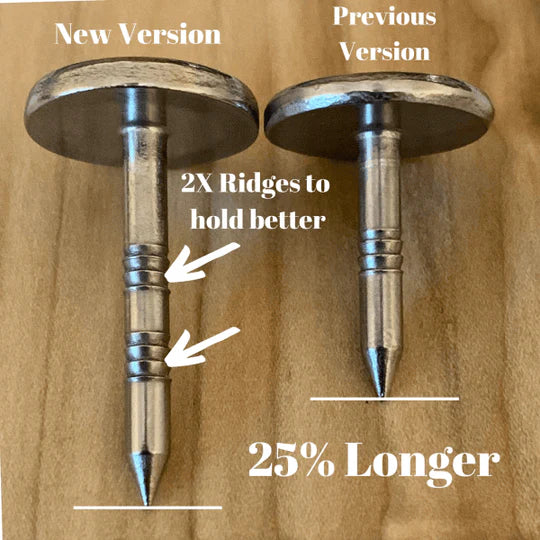 New Version

Previous Version

2X Ridges to hold better

25% Longer